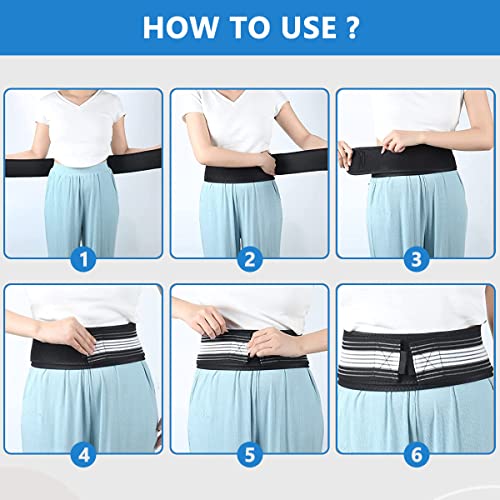 HOW TO USE ?

1

2

3

4

5

6